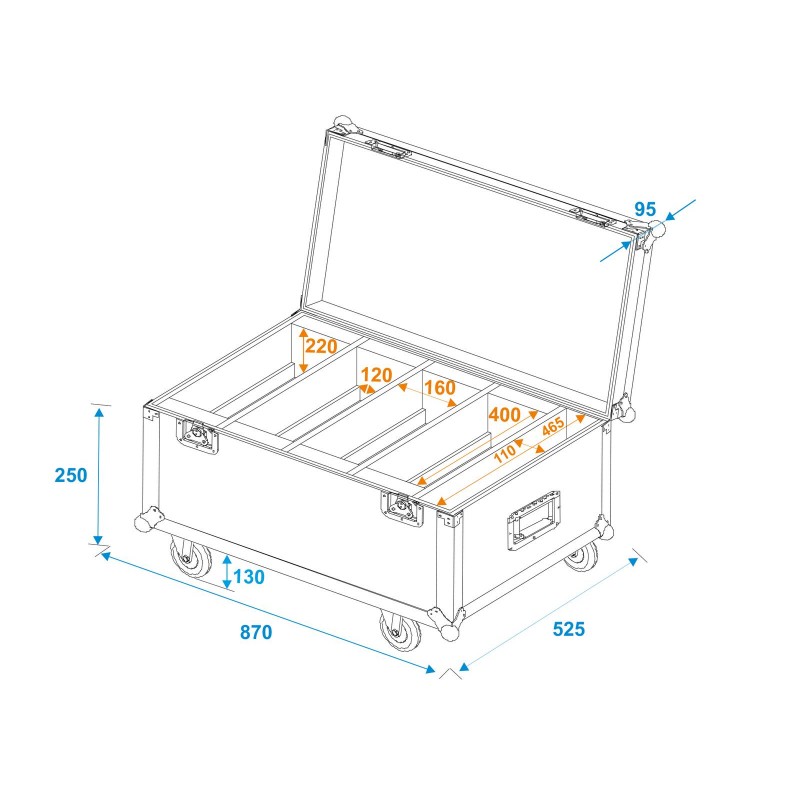 95
220
120
160
400
465
110
250
130
870
525