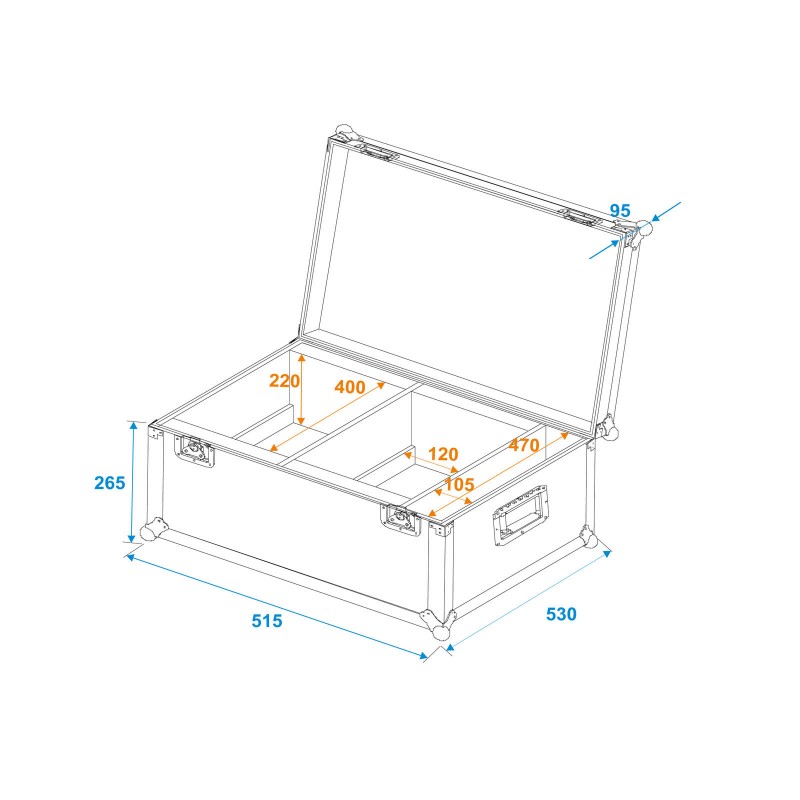 95
220
400
120
470
105
265
515
530