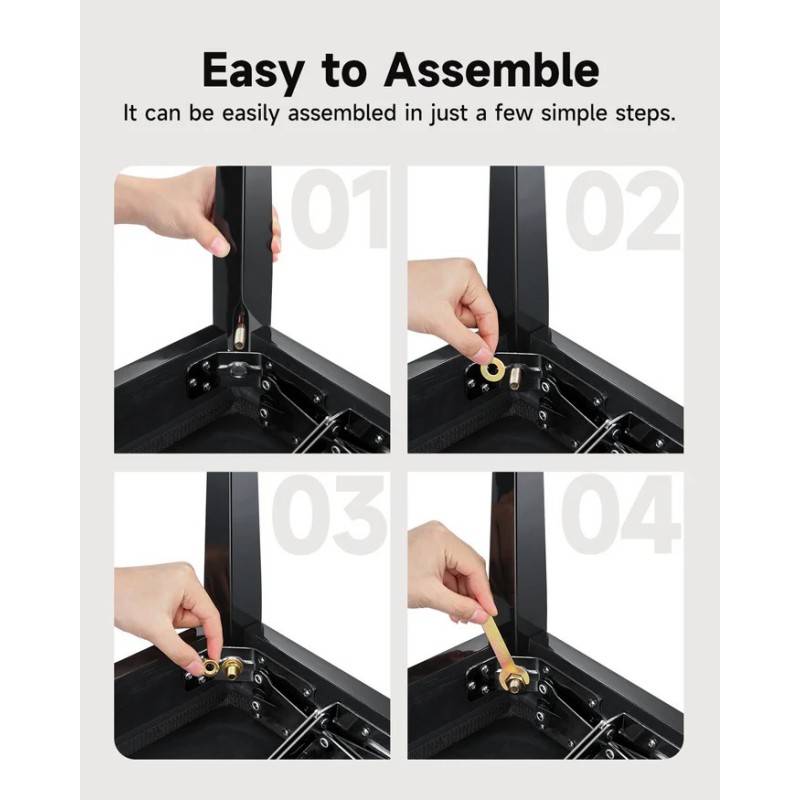 Easy to Assemble

It can be easily assembled in just a few simple steps.

01

02

03

04