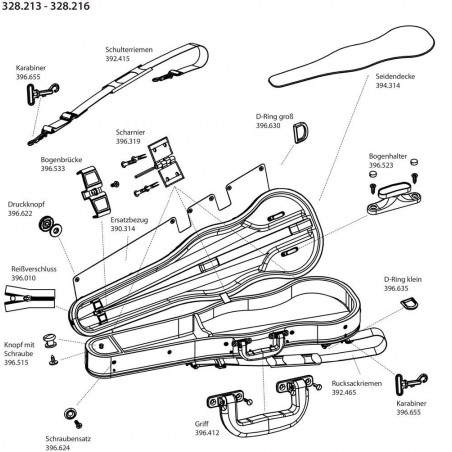 328.213 - 328.216

Schulterriemen
392.415

Karabiner
396.655

Seidendecke
394.314

D-Ring groß
396.630

Scharnier
396.319

Bogenbrücke
396.533

Bogenhalter
396.523

Druckknopf
396.622

Ersatzbezug
390.314

Reißverschluss
396.010

D-Ring klein
396.635

Knopf mit Schraube
396.515

Rucksackriemen
392.465

Karabiner
396.655

Griff
396.412

Schraubensatz
396.624